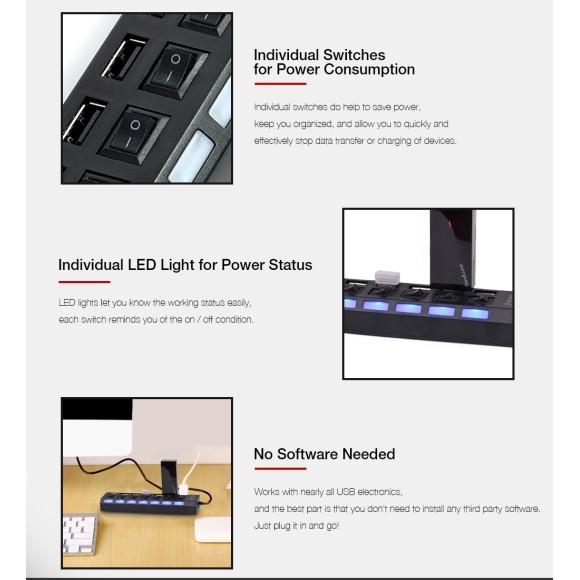 Individual Switches for Power Consumption

Individual switches do help to save power, keep you organized, and allow you to quickly and effectively stop data transfer or charging of devices.

Individual LED Light for Power Status

LED lights let you know the working status easily, each switch reminds you of the on / off condition.

No Software Needed

Works with nearly all USB electronics, and the best part is that you don't need to install any third party software. Just plug it in and go!